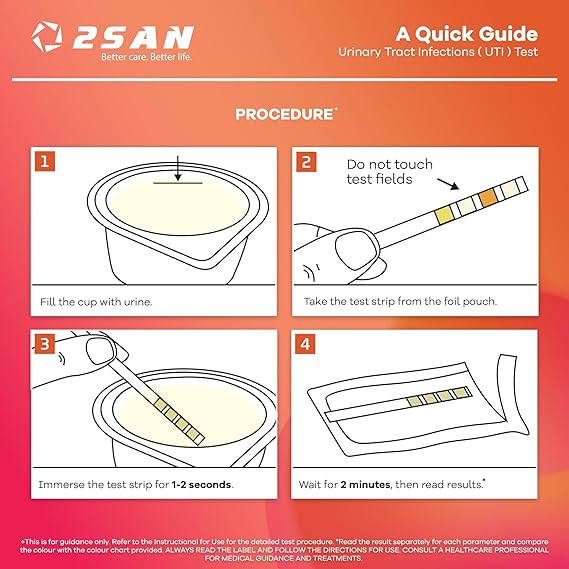 2SAN
Better care. Better life.

A Quick Guide
Urinary Tract Infections ( UTI ) Test

PROCEDURE⁺

1
Fill the cup with urine.

2
Do not touch test fields
Take the test strip from the foil pouch.

3
Immerse the test strip for **1-2 seconds**.

4
Wait for **2 minutes**, then read results.*

⁺This is for guidance only. Refer to the Instructional for Use for the detailed test procedure. *Read the result separately for each parameter and compare the colour with the colour chart provided. ALWAYS READ THE LABEL AND FOLLOW THE DIRECTIONS FOR USE. CONSULT A HEALTHCARE PROFESSIONAL FOR MEDICAL GUIDANCE AND TREATMENTS.